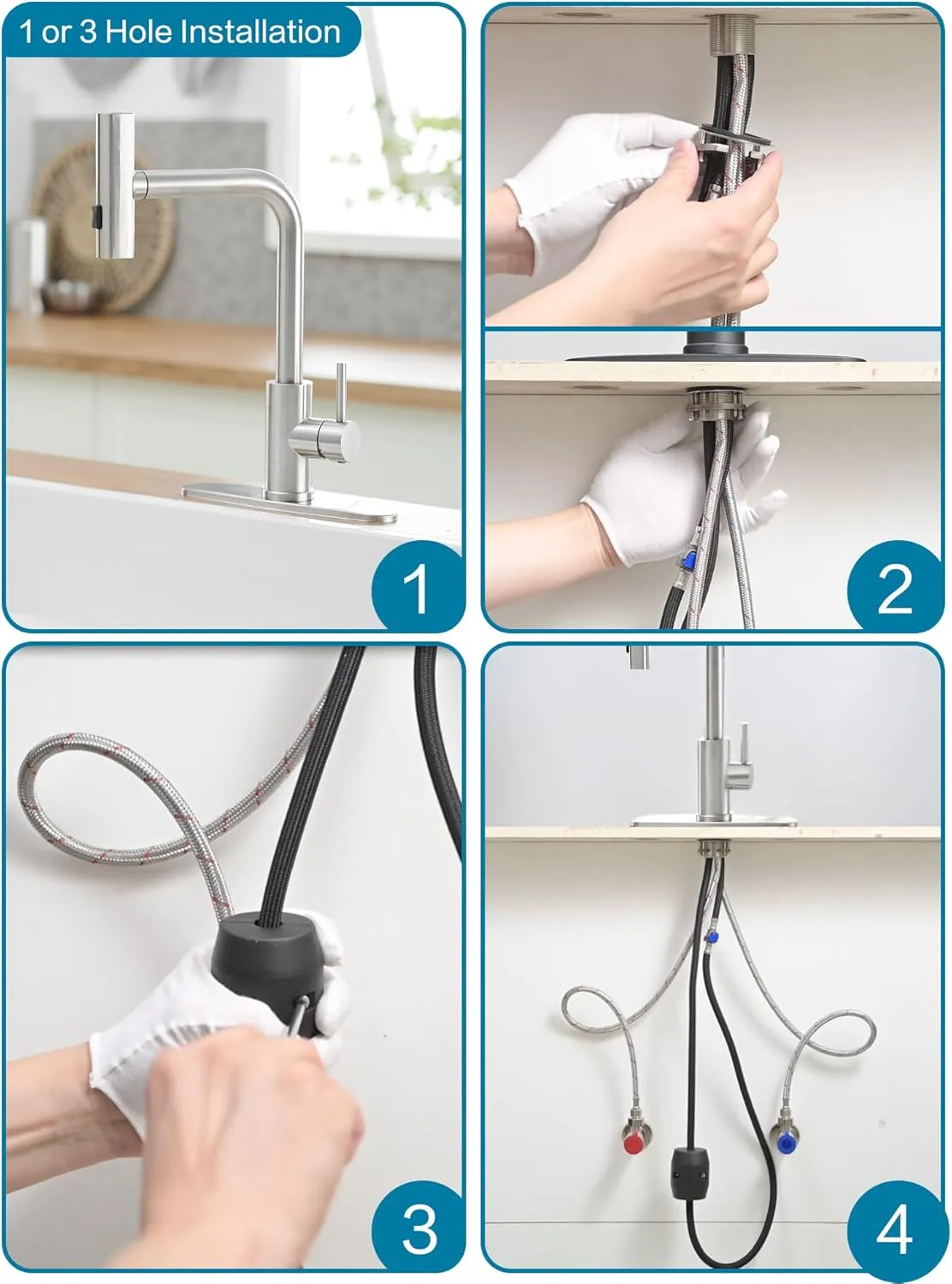 1 or 3 Hole Installation

1

2

3

4