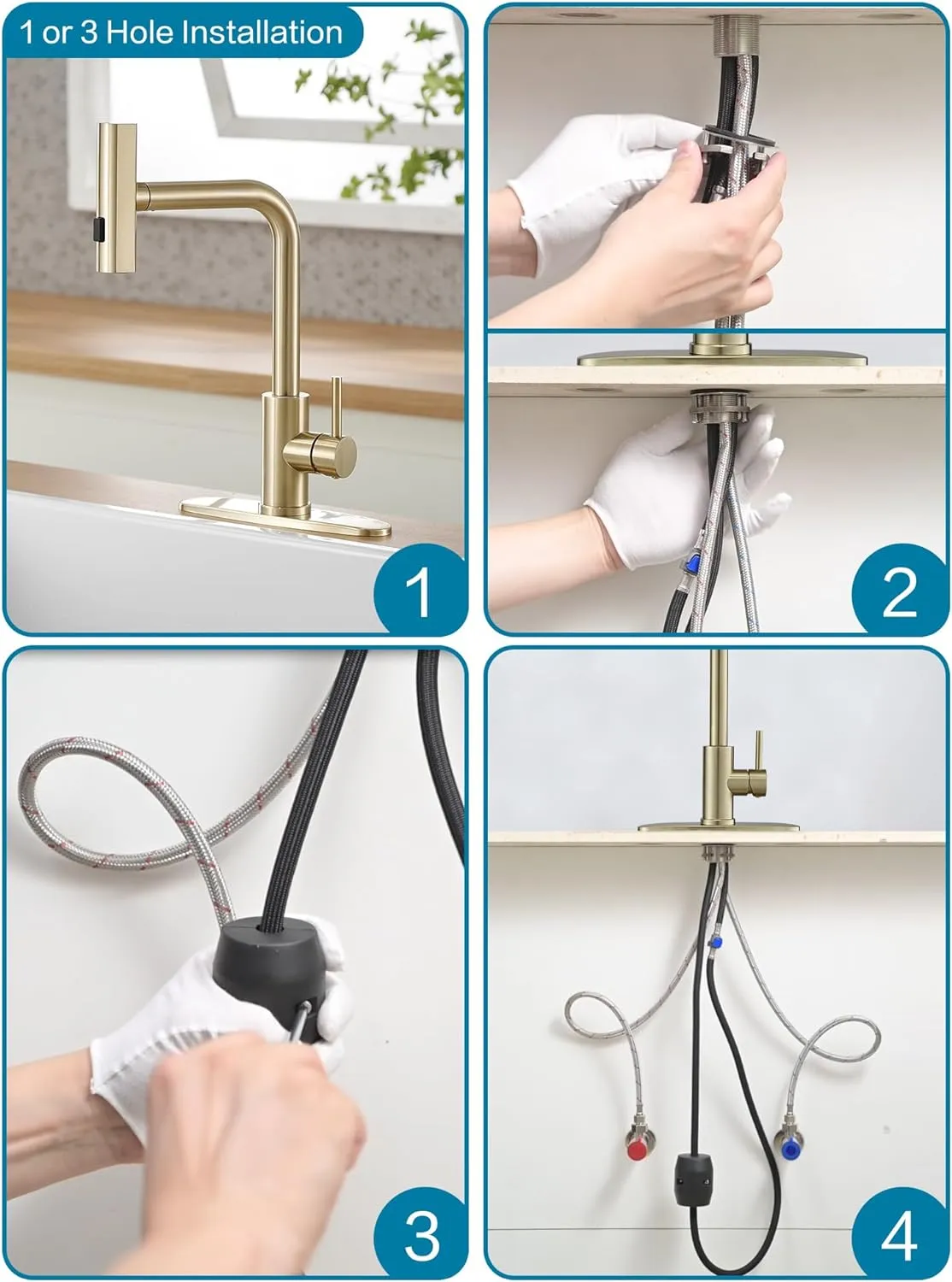 1 or 3 Hole Installation

1

2

3

4